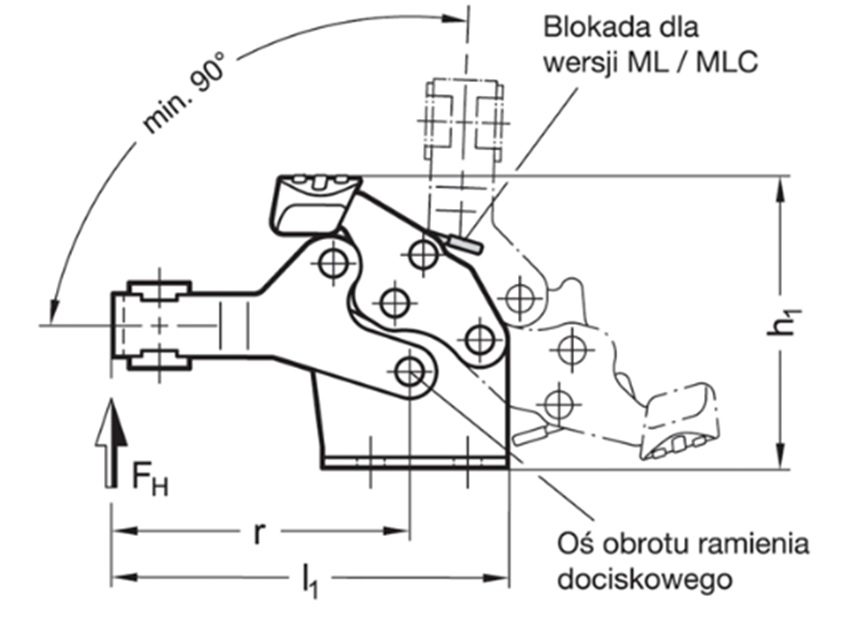 min. 90°

Blokada dla wersji ML / MLC

$h_1$

$F_H$

r

$l_1$

Oś obrotu ramienia dociskowego